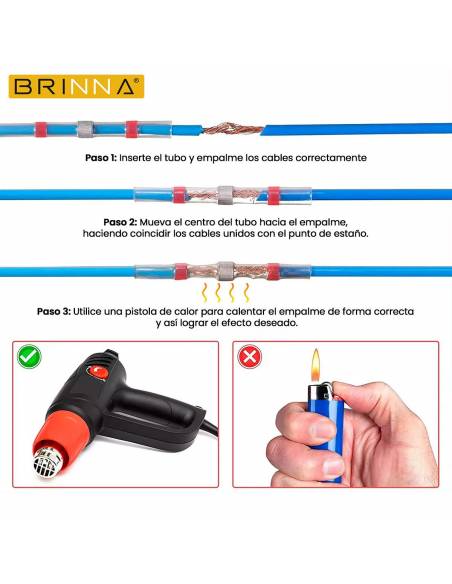 BRINNA®

Paso 1: Inserte el tubo y empalme los cables correctamente

Paso 2: Mueva el centro del tubo hacia el empalme, haciendo coincidir los cables unidos con el punto de estaño.

Paso 3: Utilice una pistola de calor para calentar el empalme de forma correcta y así lograr el efecto deseado.