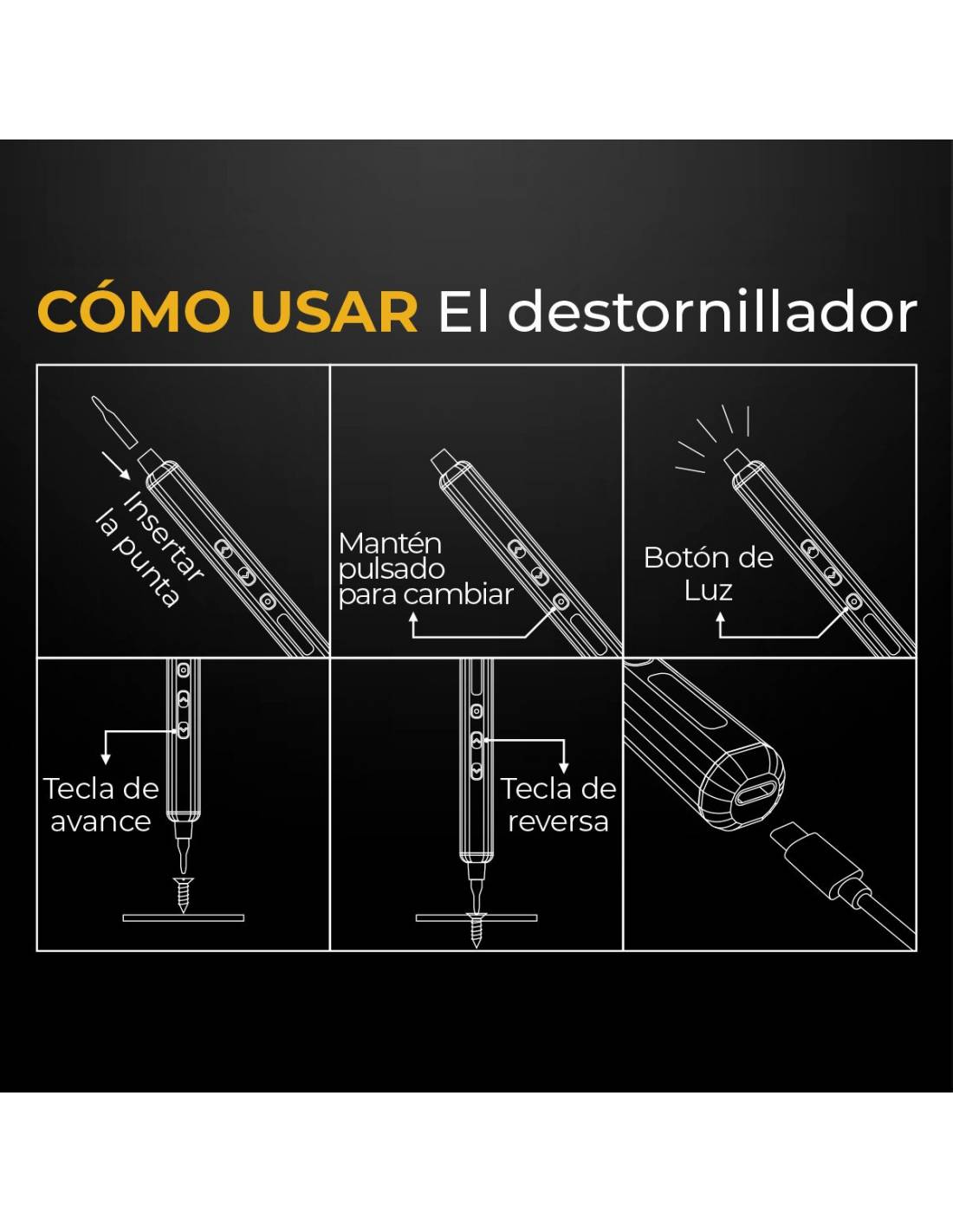 CÓMO USAR El destornillador

Insertar la punta

Mantén pulsado para cambiar

Botón de Luz

Tecla de avance

Tecla de reversa