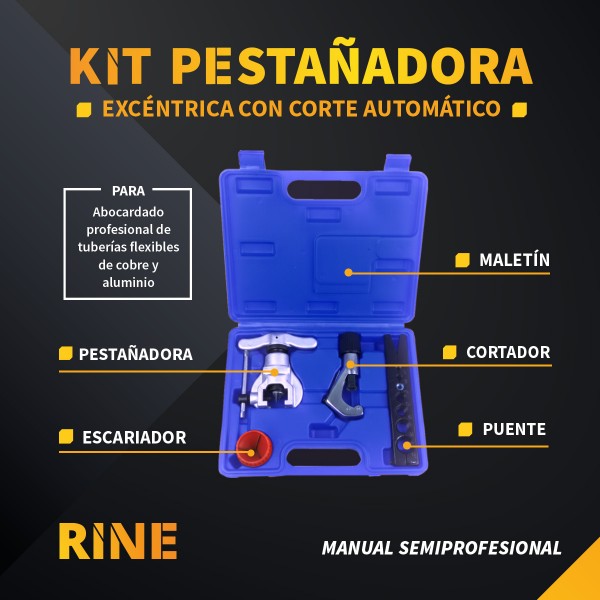 KIT PESTAÑADORA

EXCÉNTRICA CON CORTE AUTOMÁTICO

PARA

Abocardado profesional de tuberías flexibles de cobre y aluminio

MALETÍN

PESTAÑADORA

CORTADOR

ESCARIADOR

PUENTE

RINE

MANUAL SEMIPROFESIONAL