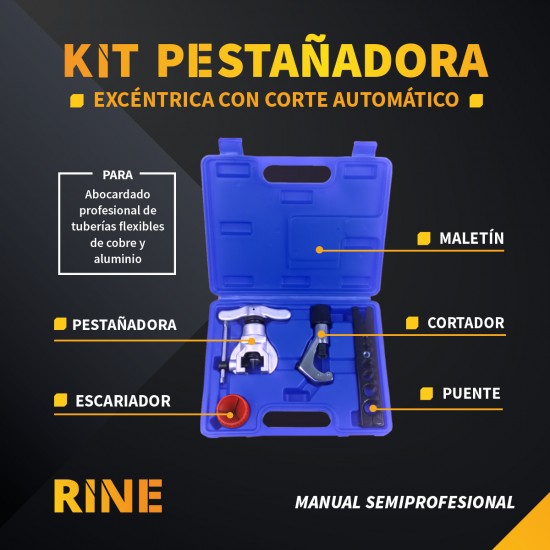 KIT PESTAÑADORA

EXCÉNTRICA CON CORTE AUTOMÁTICO

PARA
Abocardado profesional de tuberías flexibles de cobre y aluminio

MALETÍN

PESTAÑADORA

CORTADOR

ESCARIADOR

PUENTE

RINE

MANUAL SEMIPROFESIONAL