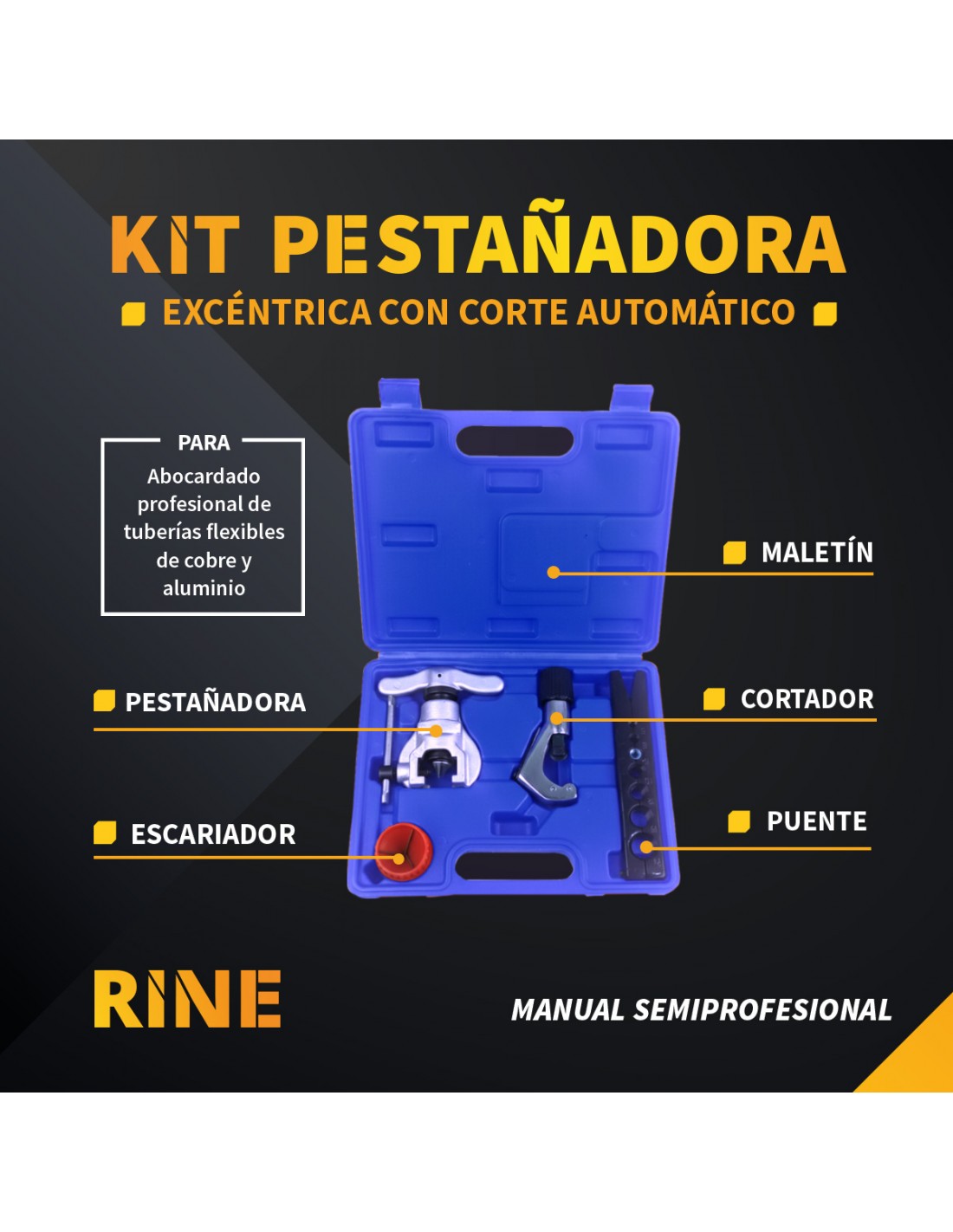 KIT PESTAÑADORA

EXCÉNTRICA CON CORTE AUTOMÁTICO

PARA
Abocardado profesional de tuberías flexibles de cobre y aluminio

MALETÍN

PESTAÑADORA

CORTADOR

ESCARIADOR

PUENTE

RINE

MANUAL SEMIPROFESIONAL